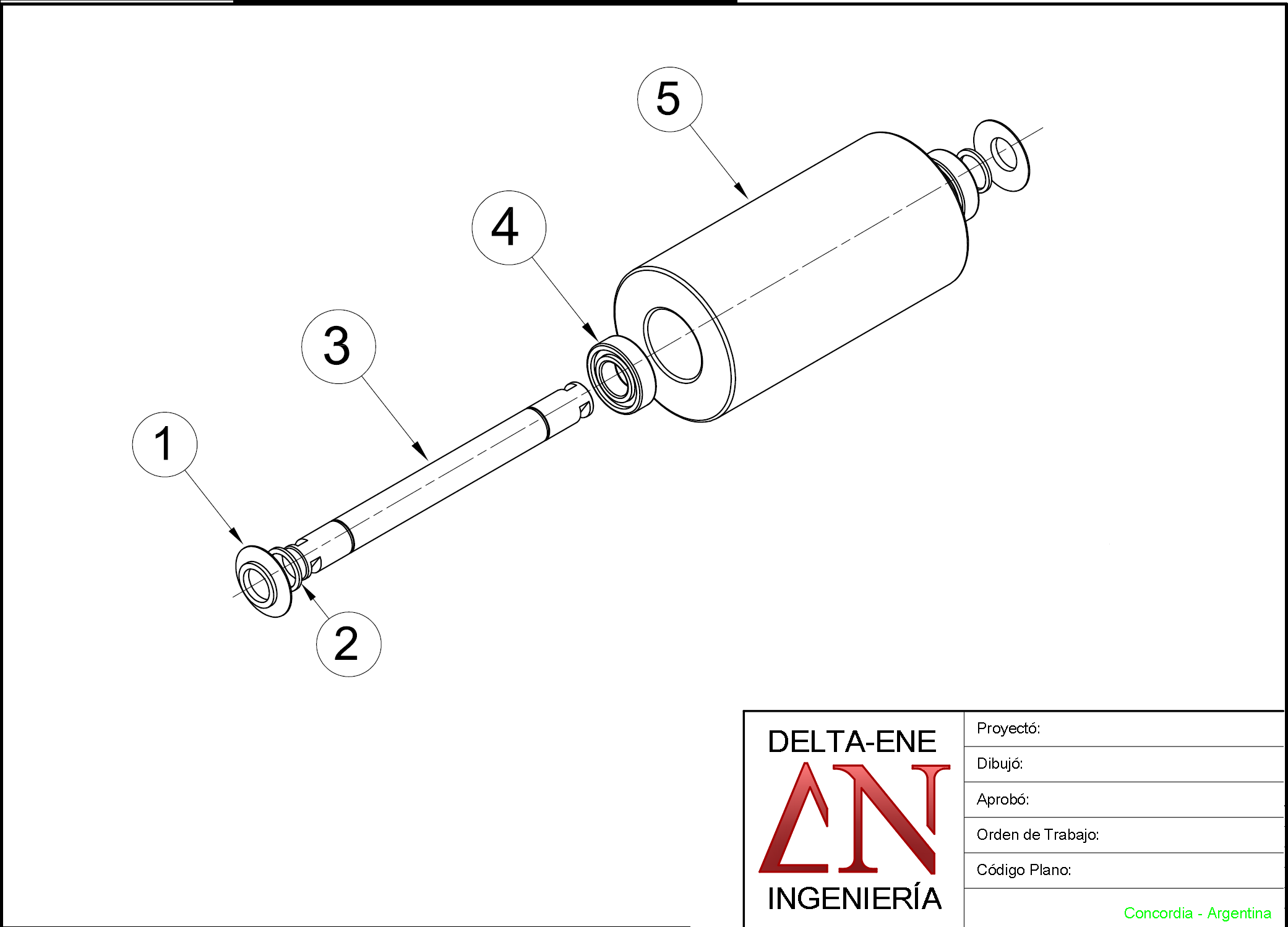 5

4

3

1

2

DELTA-ENE
ΔN
INGENIERÍA

Proyectó:
Dibujó:
Aprobó:
Orden de Trabajo:
Código Plano:

Concordia - Argentina