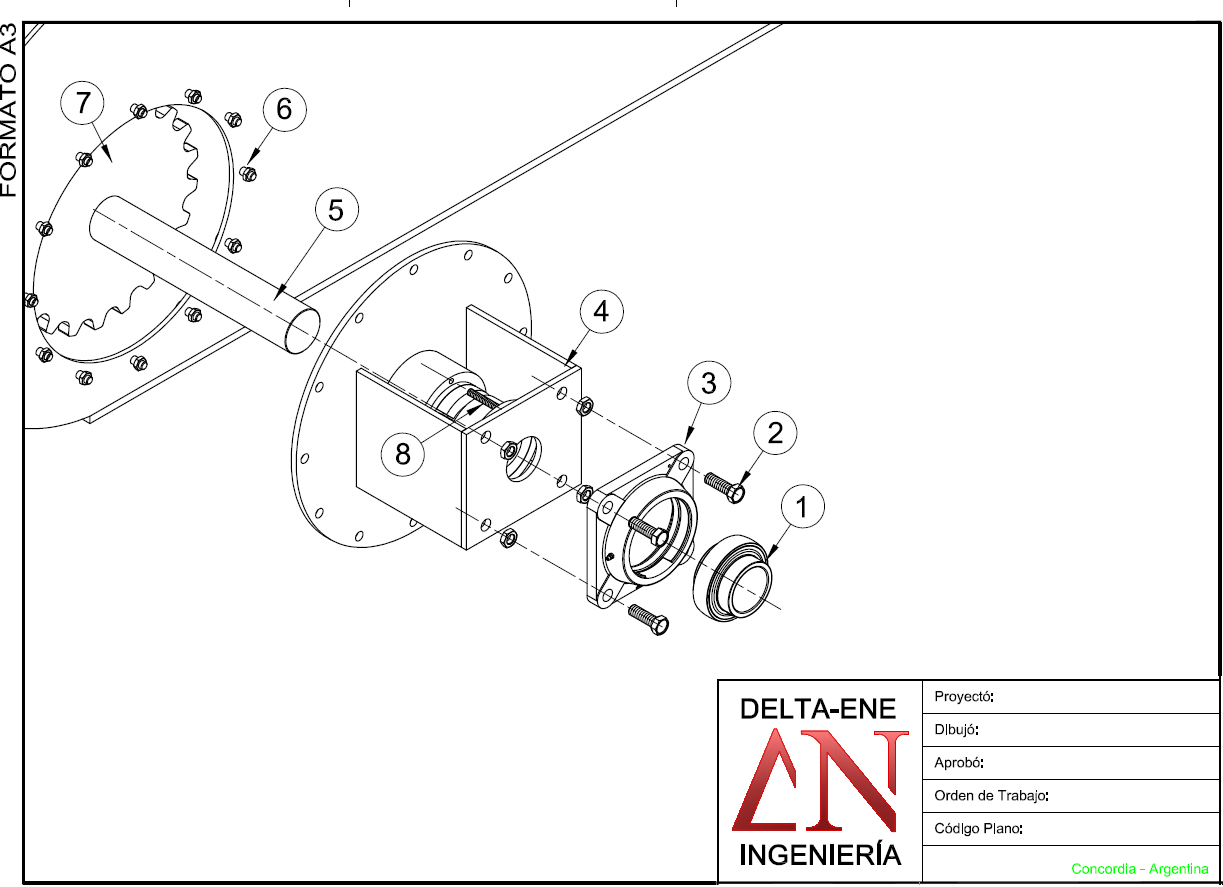 FORMATO A3

7

6

5

4

3

2

1

8

DELTA-ENE

ΔN

INGENIERÍA

Proyectó:

Dibujó:

Aprobó:

Orden de Trabajo:

Código Plano:

Concordia - Argentina