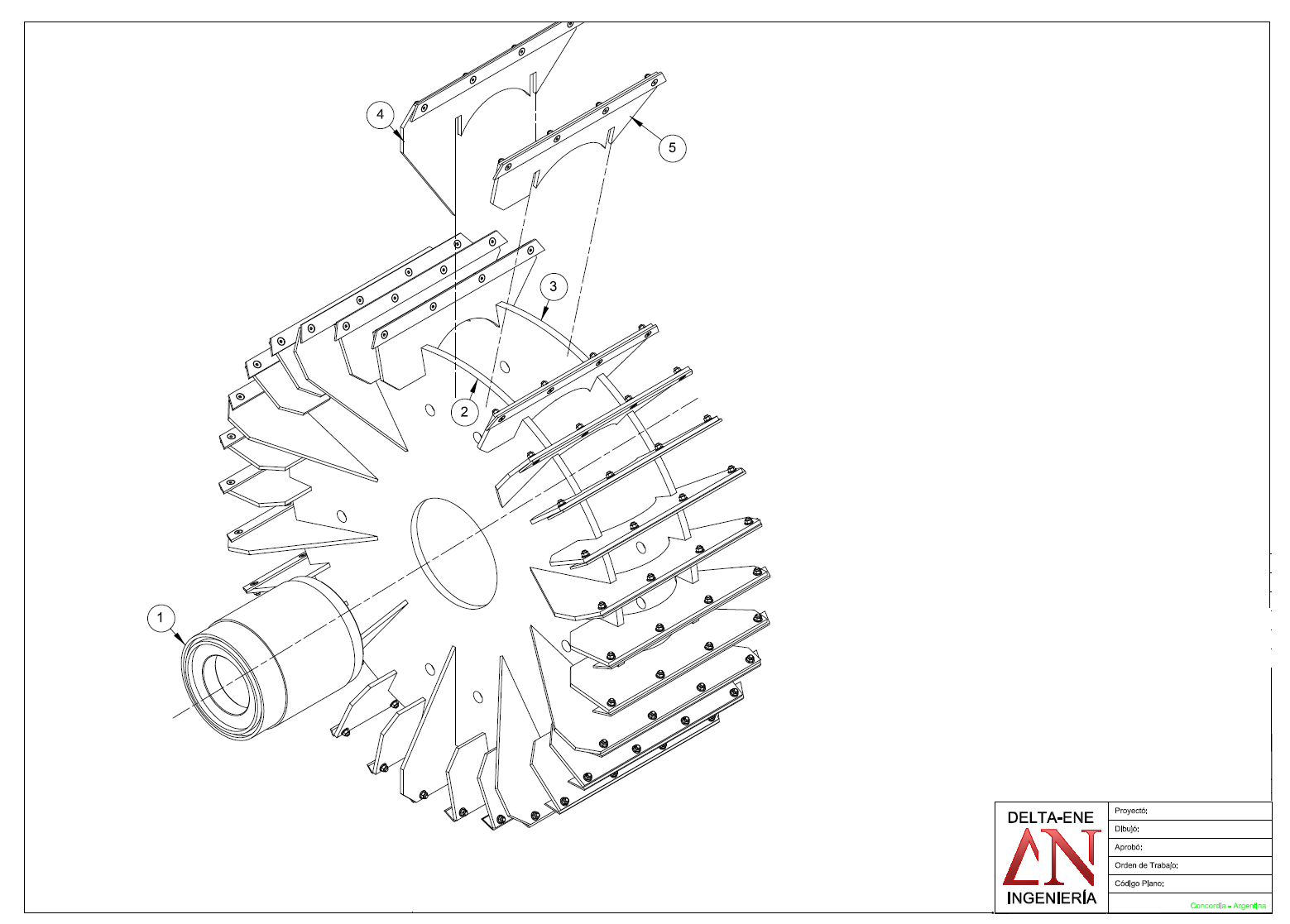 4

5

3

2

1

DELTA-ENE
ΔN
INGENIERÍA

Proyectó:
Dibujó:
Aprobó:
Orden de Trabajo:
Código Plano:
Concordia - Argentina